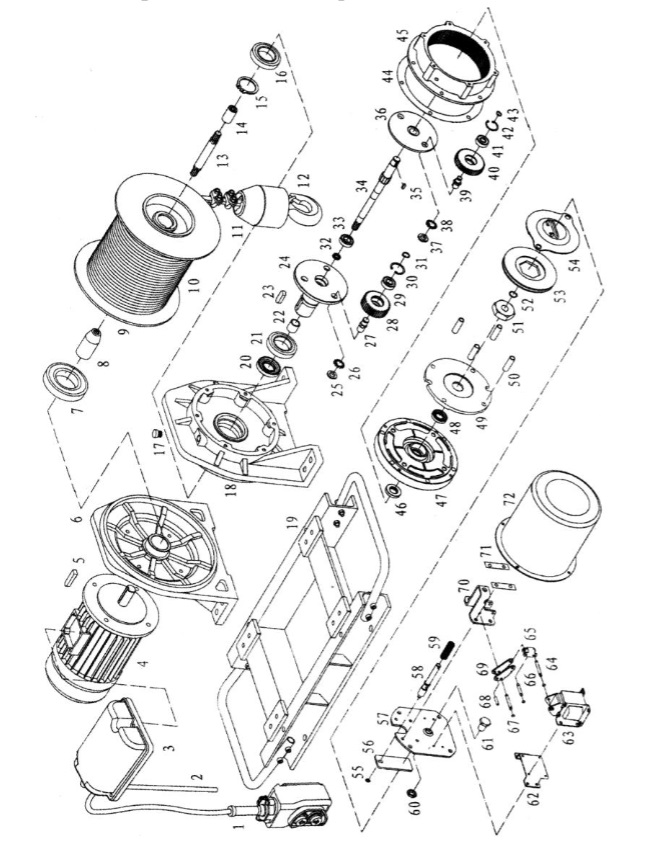 1
2
3
4
5
6
7
8
9
10
11
12
13
14
15
16
17
18
19
20
21
22
23
24
25
26
27
28
29
30
31
32
33
34
35
36
37
38
39
40
41
42
43
44
45
46
47
48
49
50
51
52
53
54
55
56
57
58
59
60
61
62
63
64
65
66
67
68
69
70
71
72